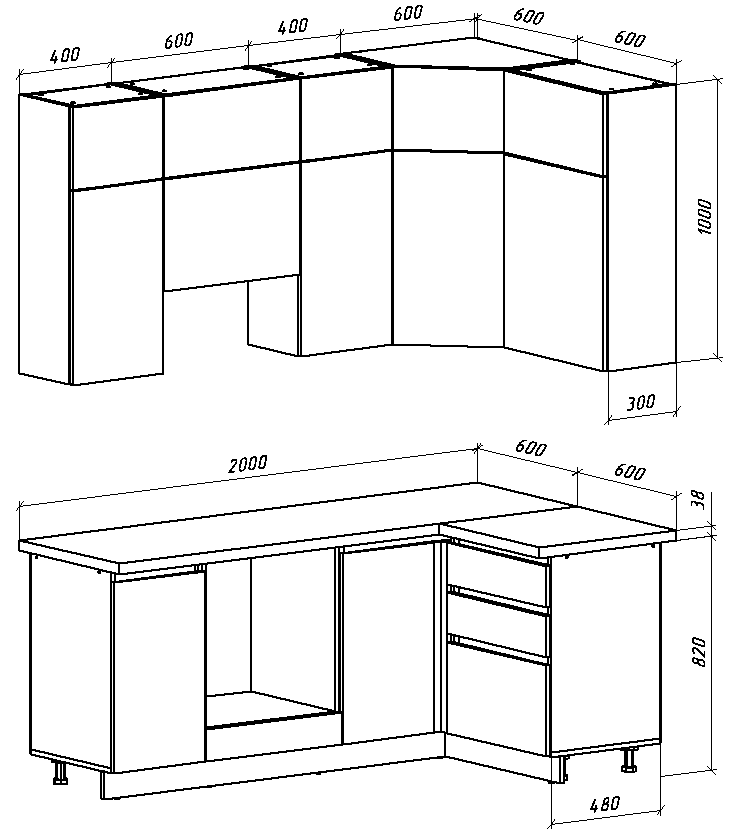 400
600
400
600
600
600
1000
300
2000
600
600
38
820
480